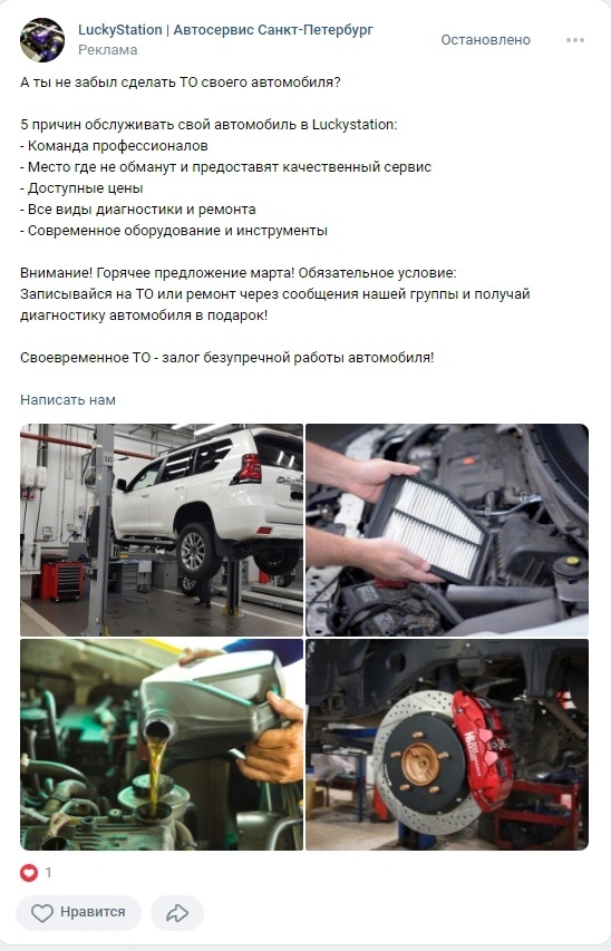 LuckyStation | Автосервис Санкт-Петербург
Реклама
Остановлено

А ты не забыл сделать ТО своего автомобиля?

5 причин обслуживать свой автомобиль в Luckystation:
- Команда профессионалов
- Место где не обманут и предоставят качественный сервис
- Доступные цены
- Все виды диагностики и ремонта
- Современное оборудование и инструменты

Внимание! Горячее предложение марта! Обязательное условие:
Записывайся на ТО или ремонт через сообщения нашей группы и получай диагностику автомобиля в подарок!

Своевременное ТО - залог безупречной работы автомобиля!

Написать нам

1

Нравится